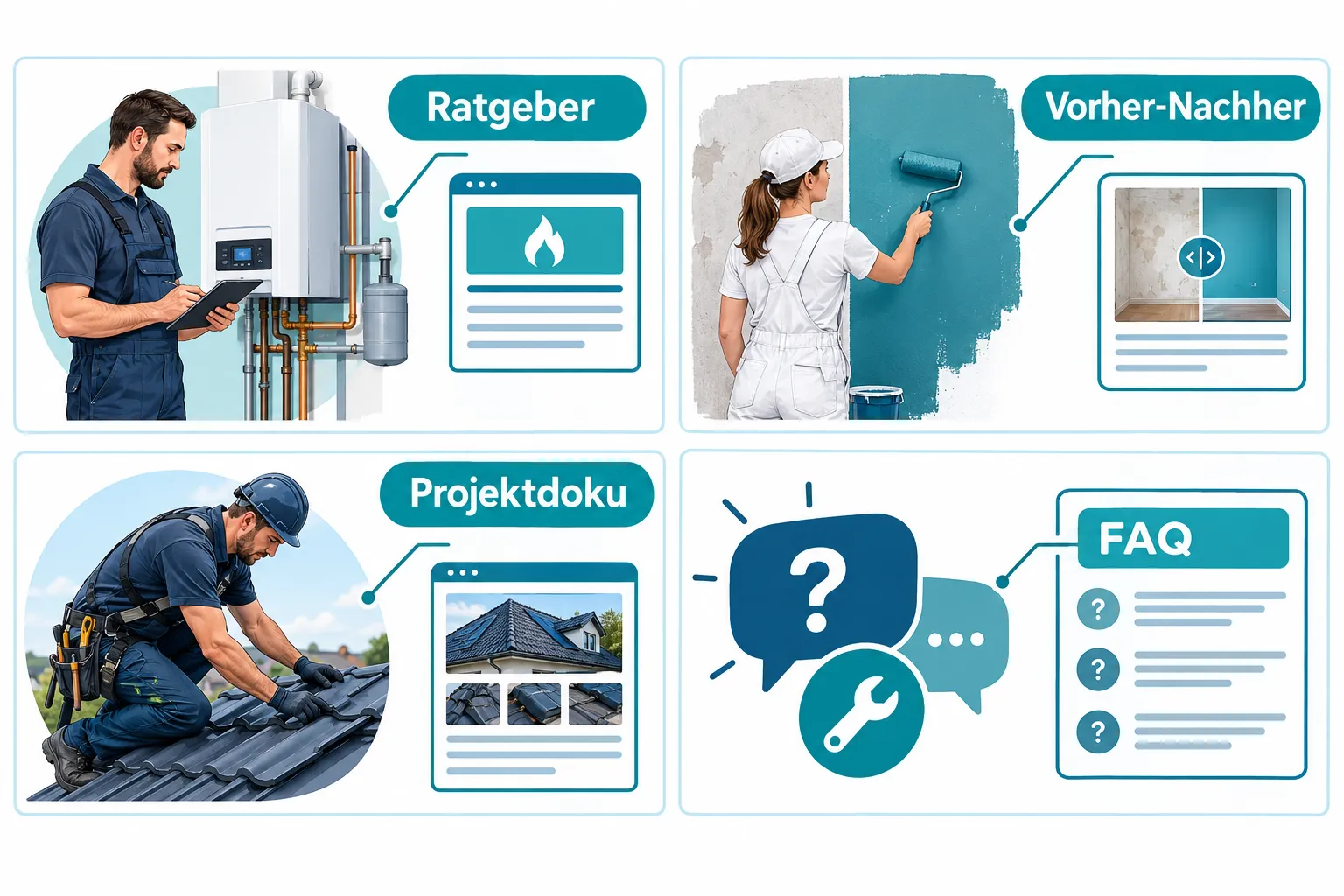 Ratgeber

Vorher-Nachher

Projektdoku

FAQ

?

?

?

?